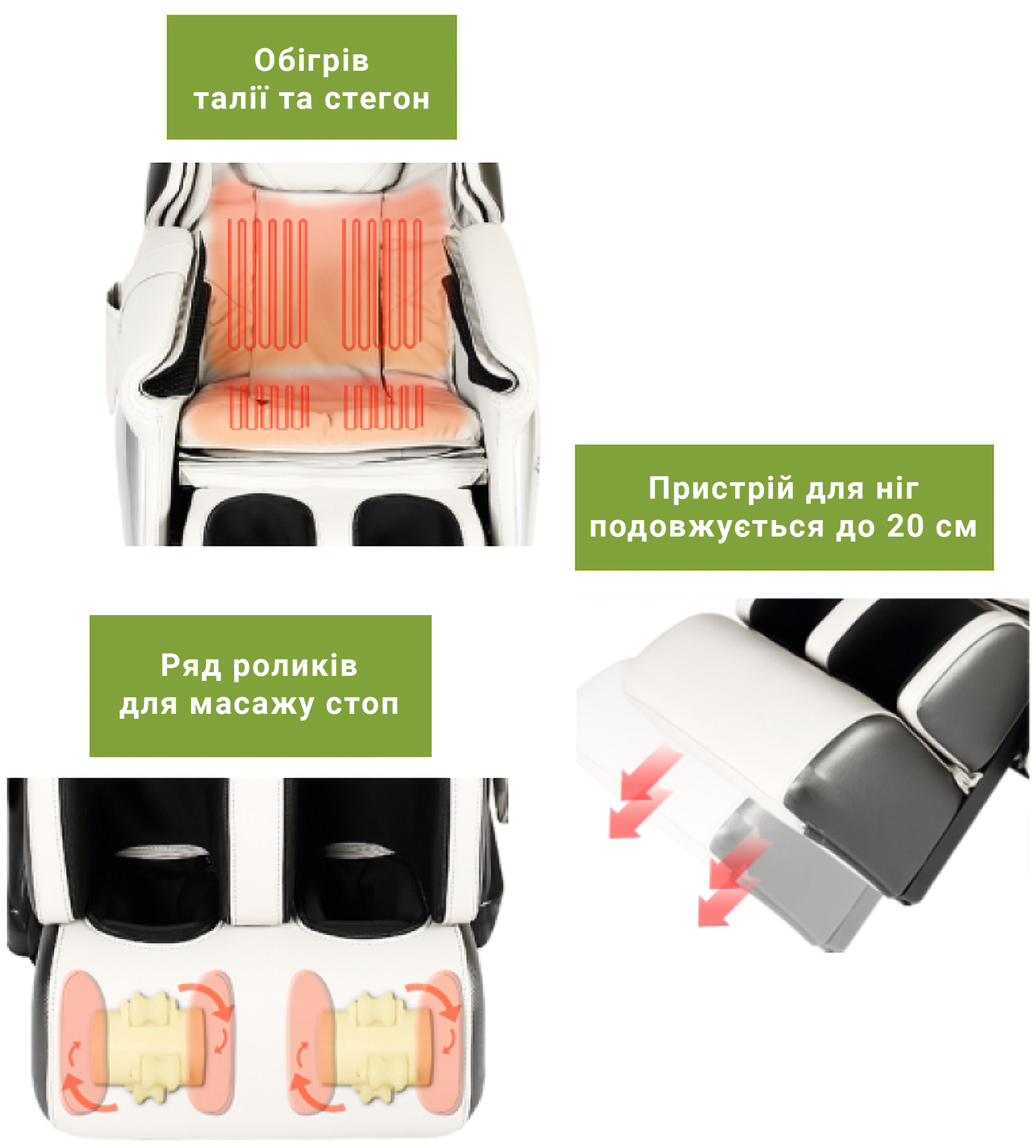 Обігрів талії та стегон

Пристрій для ніг подовжується до 20 см

Ряд роликів для масажу стоп